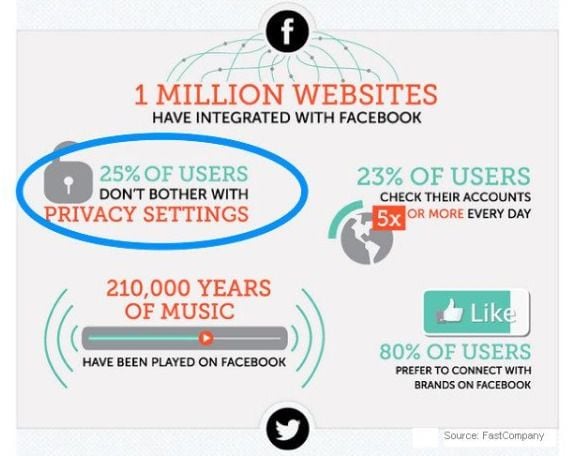 f

1 MILLION WEBSITES
HAVE INTEGRATED WITH FACEBOOK

25% OF USERS
DON'T BOTHER WITH
PRIVACY SETTINGS

23% OF USERS
CHECK THEIR ACCOUNTS
5x OR MORE EVERY DAY

210,000 YEARS
OF MUSIC
HAVE BEEN PLAYED ON FACEBOOK

Like
80% OF USERS
PREFER TO CONNECT WITH
BRANDS ON FACEBOOK

Source: FastCompany