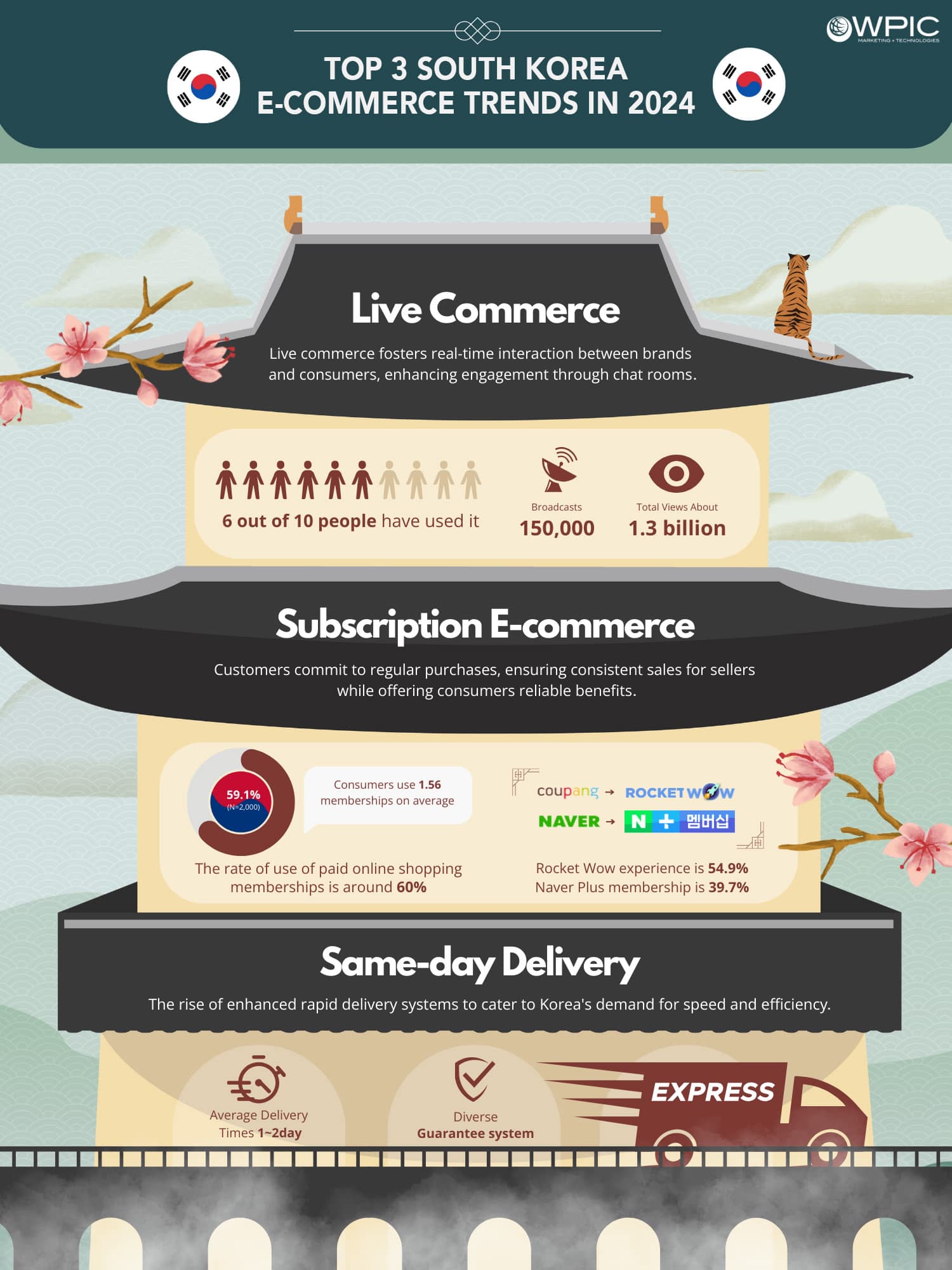 WPIC
MARKETING + TECHNOLOGIES

TOP 3 SOUTH KOREA E-COMMERCE TRENDS IN 2024

Live Commerce

Live commerce fosters real-time interaction between brands and consumers, enhancing engagement through chat rooms.

6 out of 10 people have used it

Broadcasts
150,000

Total Views About
1.3 billion

Subscription E-commerce

Customers commit to regular purchases, ensuring consistent sales for sellers while offering consumers reliable benefits.

59.1%
(N=2,000)

Consumers use 1.56 memberships on average

The rate of use of paid online shopping memberships is around 60%

coupang → ROCKET WOW
NAVER → N + 멤버십

Rocket Wow experience is 54.9%
Naver Plus membership is 39.7%

Same-day Delivery

The rise of enhanced rapid delivery systems to cater to Korea's demand for speed and efficiency.

Average Delivery Times 1~2day

Diverse Guarantee system

EXPRESS