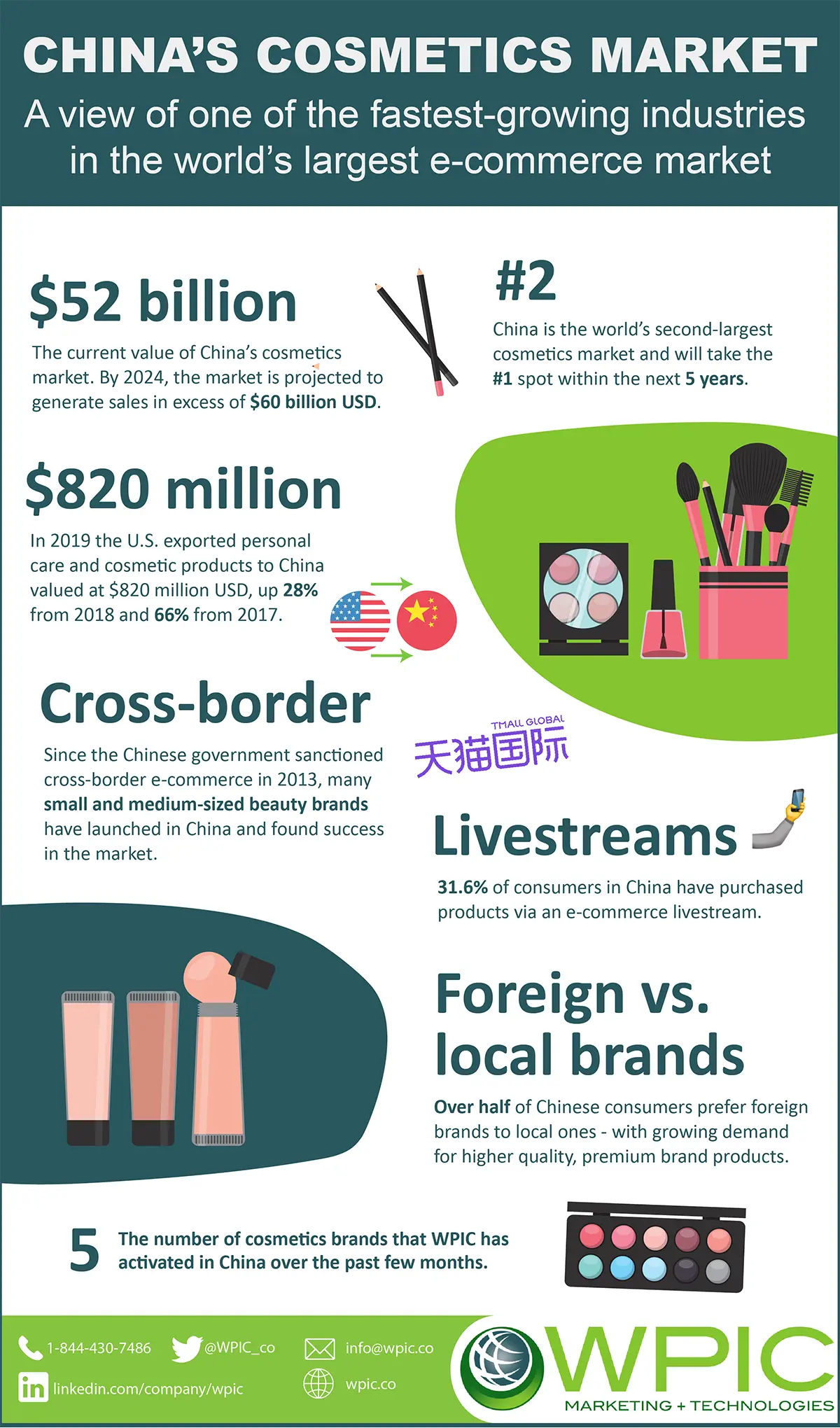 CHINA'S COSMETICS MARKET

A view of one of the fastest-growing industries in the world's largest e-commerce market

$52 billion

The current value of China's cosmetics market. By 2024, the market is projected to generate sales in excess of $60 billion USD.

#2

China is the world's second-largest cosmetics market and will take the #1 spot within the next 5 years.

$820 million

In 2019 the U.S. exported personal care and cosmetic products to China valued at $820 million USD, up 28% from 2018 and 66% from 2017.

Cross-border

Since the Chinese government sanctioned cross-border e-commerce in 2013, many small and medium-sized beauty brands have launched in China and found success in the market.

TMALL GLOBAL
天猫国际

Livestreams

31.6% of consumers in China have purchased products via an e-commerce livestream.

Foreign vs. local brands

Over half of Chinese consumers prefer foreign brands to local ones - with growing demand for higher quality, premium brand products.

5 The number of cosmetics brands that WPIC has activated in China over the past few months.

1-844-430-7486
@WPIC_co
info@wpic.co
linkedin.com/company/wpic
wpic.co

WPIC
MARKETING + TECHNOLOGIES